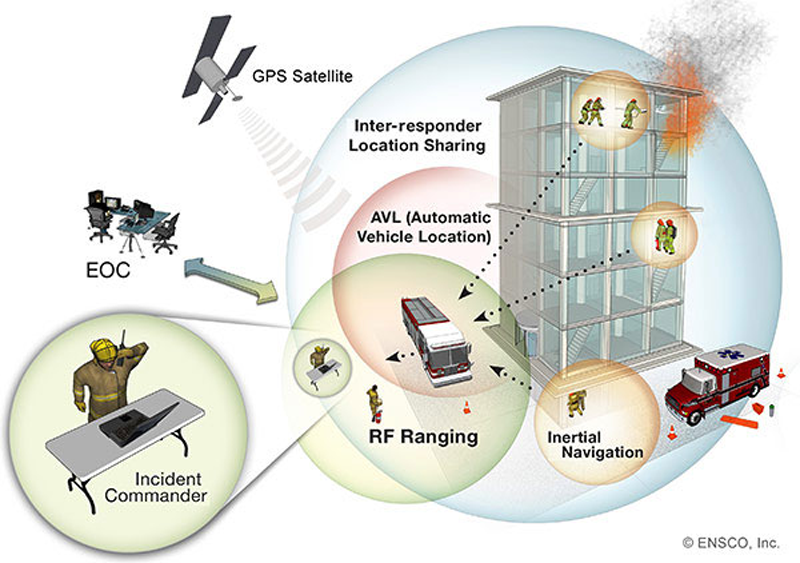 GPS Satellite

Inter-responder Location Sharing

AVL (Automatic Vehicle Location)

EOC

RF Ranging

Inertial Navigation

Incident Commander

© ENSCO, Inc.